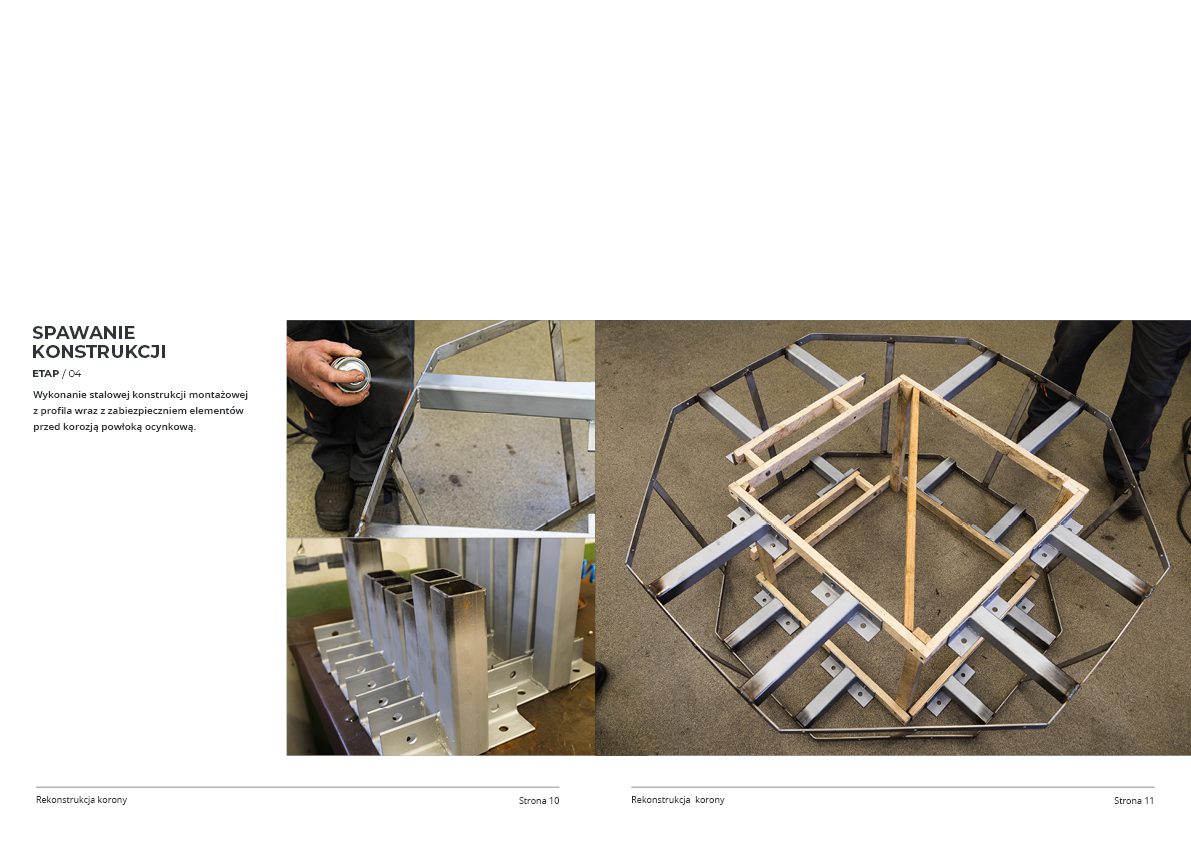 SPAWANIE KONSTRUKCJI

ETAP / 04

Wykonanie stalowej konstrukcji montażowej z profila wraz z zabiezpieczniem elementów przed korozją powłoką ocynkową.

Rekonstrukcja korony

Strona 10

Rekonstrukcja korony

Strona 11